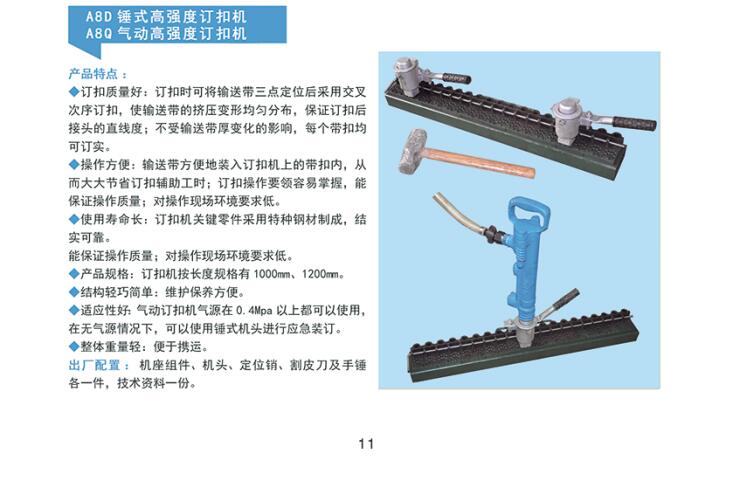 A8D 锤式高强度订扣机
A8Q 气动高强度订扣机

产品特点：
◆订扣质量好：订扣时可将输送带三点定位后采用交叉次序订扣，使输送带的挤压变形均匀分布，保证订扣后接头的直线度；不受输送带厚变化的影响，每个带扣均可订实。
◆操作方便：输送带方便地装入订扣机上的带扣内，从而大大节省订扣辅助工时；订扣操作要领容易掌握，能保证操作质量；对操作现场环境要求低。
◆使用寿命长：订扣机关键零件采用特种钢材制成，结实可靠。
能保证操作质量；对操作现场环境要求低。
◆产品规格：订扣机按长度规格有 1000mm、1200mm。
◆结构轻巧简单：维护保养方便。
◆适应性好：气动订扣机气源在 0.4Mpa 以上都可以使用，在无气源情况下，可以使用锤式机头进行应急装订。
◆整体重量轻：便于携运。
出厂配置：机座组件、机头、定位销、割皮刀及手锤各一件，技术资料一份。

11